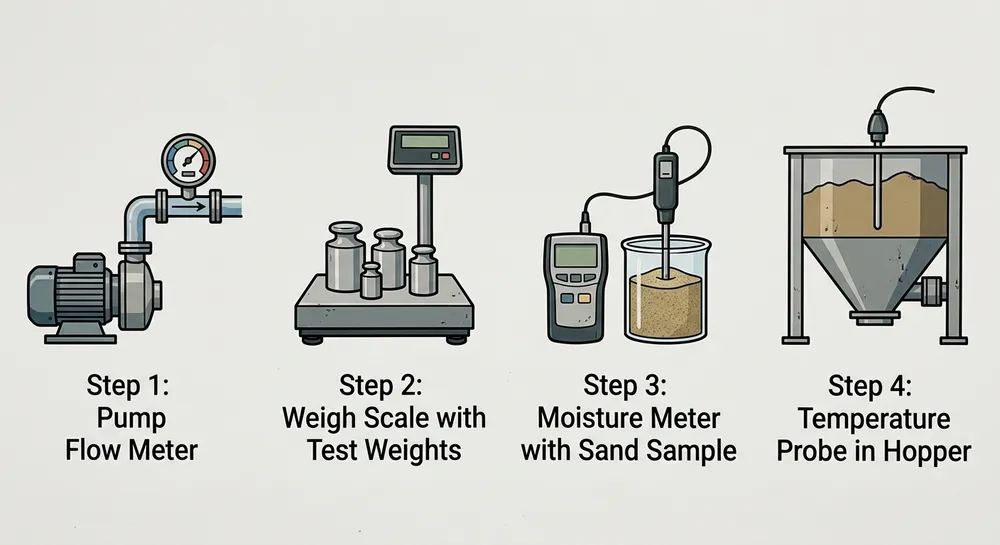 Step 1:
Pump
Flow Meter

Step 2:
Weigh Scale with
Test Weights

Step 3:
Moisture Meter
with Sand Sample

Step 4:
Temperature
Probe in Hopper